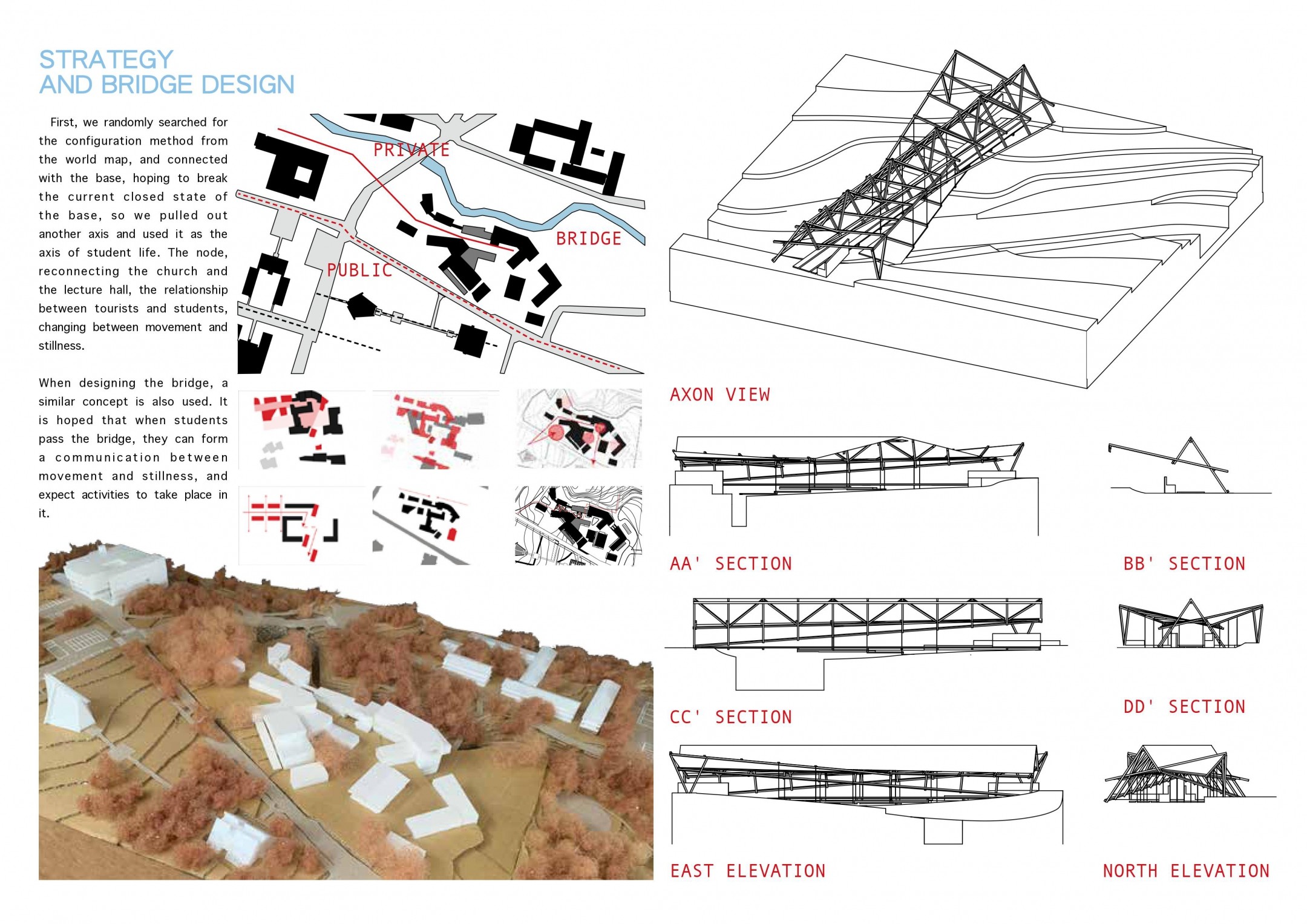 STRATEGY
AND BRIDGE DESIGN

First, we randomly searched for the configuration method from the world map, and connected with the base, hoping to break the current closed state of the base, so we pulled out another axis and used it as the axis of student life. The node, reconnecting the church and the lecture hall, the relationship between tourists and students, changing between movement and stillness.

When designing the bridge, a similar concept is also used. It is hoped that when students pass the bridge, they can form a communication between movement and stillness, and expect activities to take place in it.

PRIVATE

BRIDGE

PUBLIC

AXON VIEW

AA' SECTION

BB' SECTION

CC' SECTION

DD' SECTION

EAST ELEVATION

NORTH ELEVATION