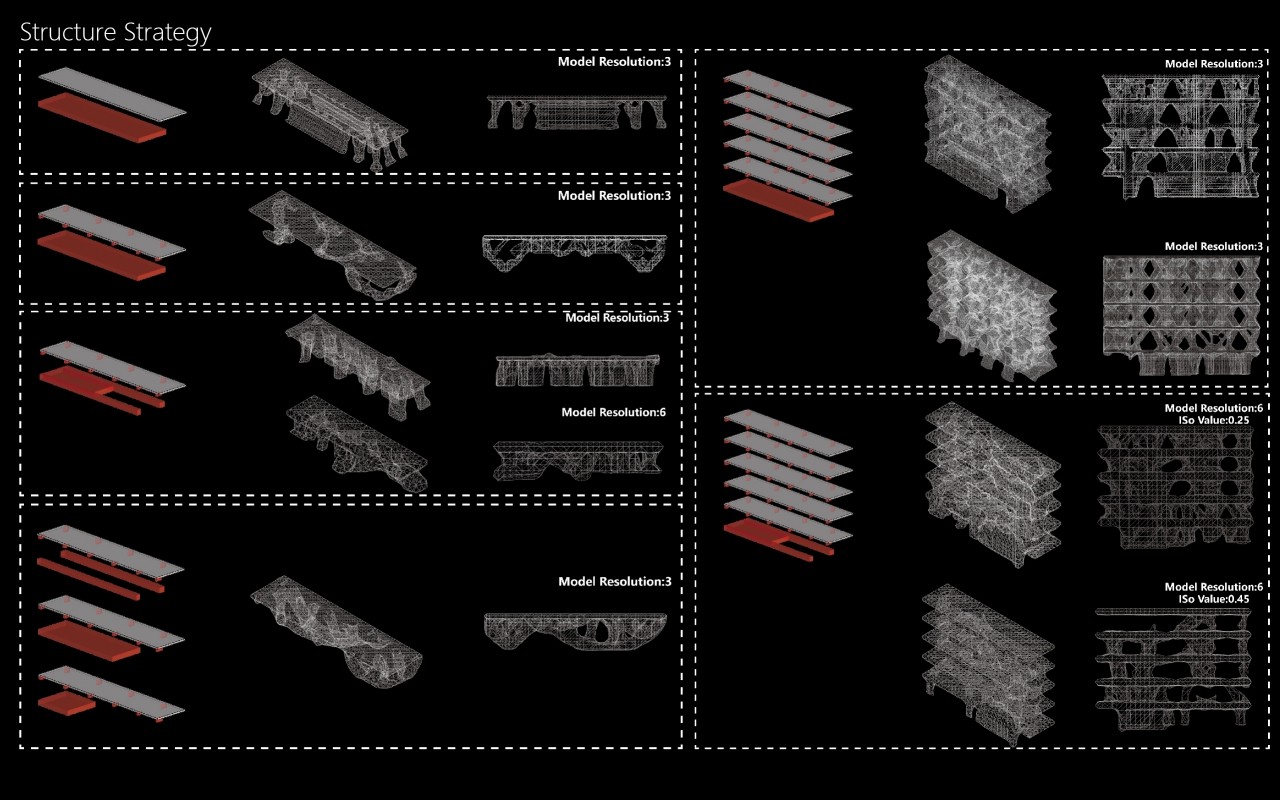 Structure Strategy

Model Resolution:3

Model Resolution:3

Model Resolution:3

Model Resolution:6

Model Resolution:3

Model Resolution:3

Model Resolution:3

Model Resolution:6
ISo Value:0.25

Model Resolution:6
ISo Value:0.45