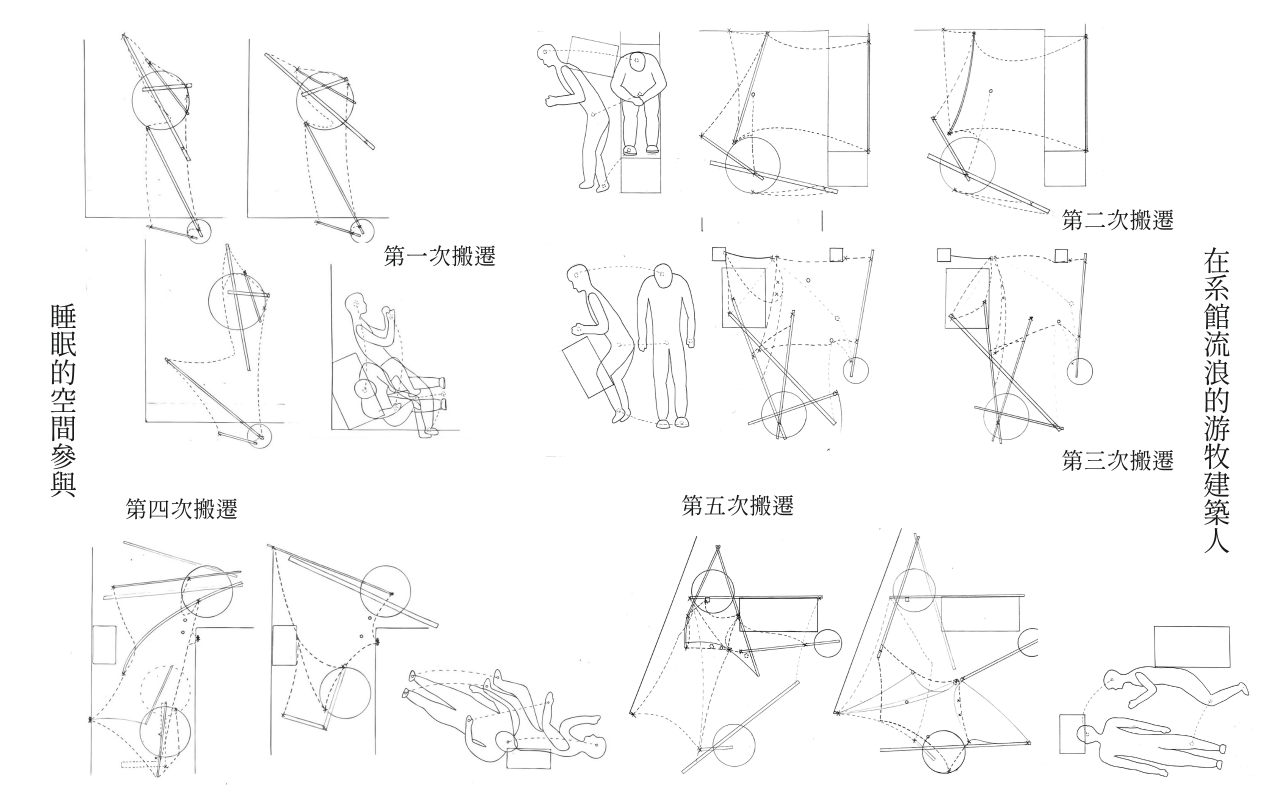 在系館流浪的游牧建築人

睡眠的空間參與

第一次搬遷

第二次搬遷

第三次搬遷

第四次搬遷

第五次搬遷