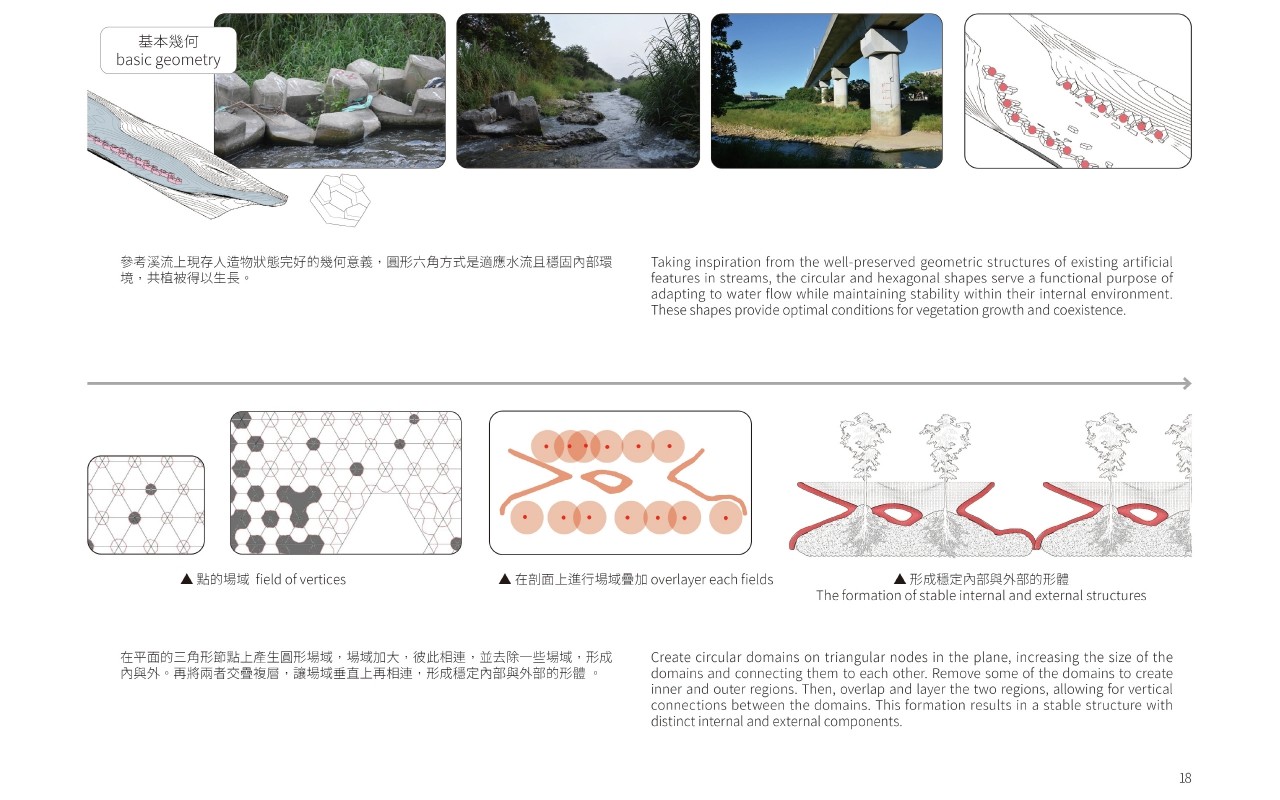 基本幾何
basic geometry

參考溪流上現存人造物狀態完好的幾何意義，圓形六角方式是適應水流且穩固內部環境，共植被得以生長。

Taking inspiration from the well-preserved geometric structures of existing artificial features in streams, the circular and hexagonal shapes serve a functional purpose of adapting to water flow while maintaining stability within their internal environment. These shapes provide optimal conditions for vegetation growth and coexistence.

▲ 點的場域 field of vertices

▲ 在剖面上進行場域疊加 overlayer each fields

▲ 形成穩定內部與外部的形體
The formation of stable internal and external structures

在平面的三角形節點上產生圓形場域，場域加大，彼此相連，並去除一些場域，形成內與外。再將兩者交疊複層，讓場域垂直上再相連，形成穩定內部與外部的形體 。

Create circular domains on triangular nodes in the plane, increasing the size of the domains and connecting them to each other. Remove some of the domains to create inner and outer regions. Then, overlap and layer the two regions, allowing for vertical connections between the domains. This formation results in a stable structure with distinct internal and external components.

18