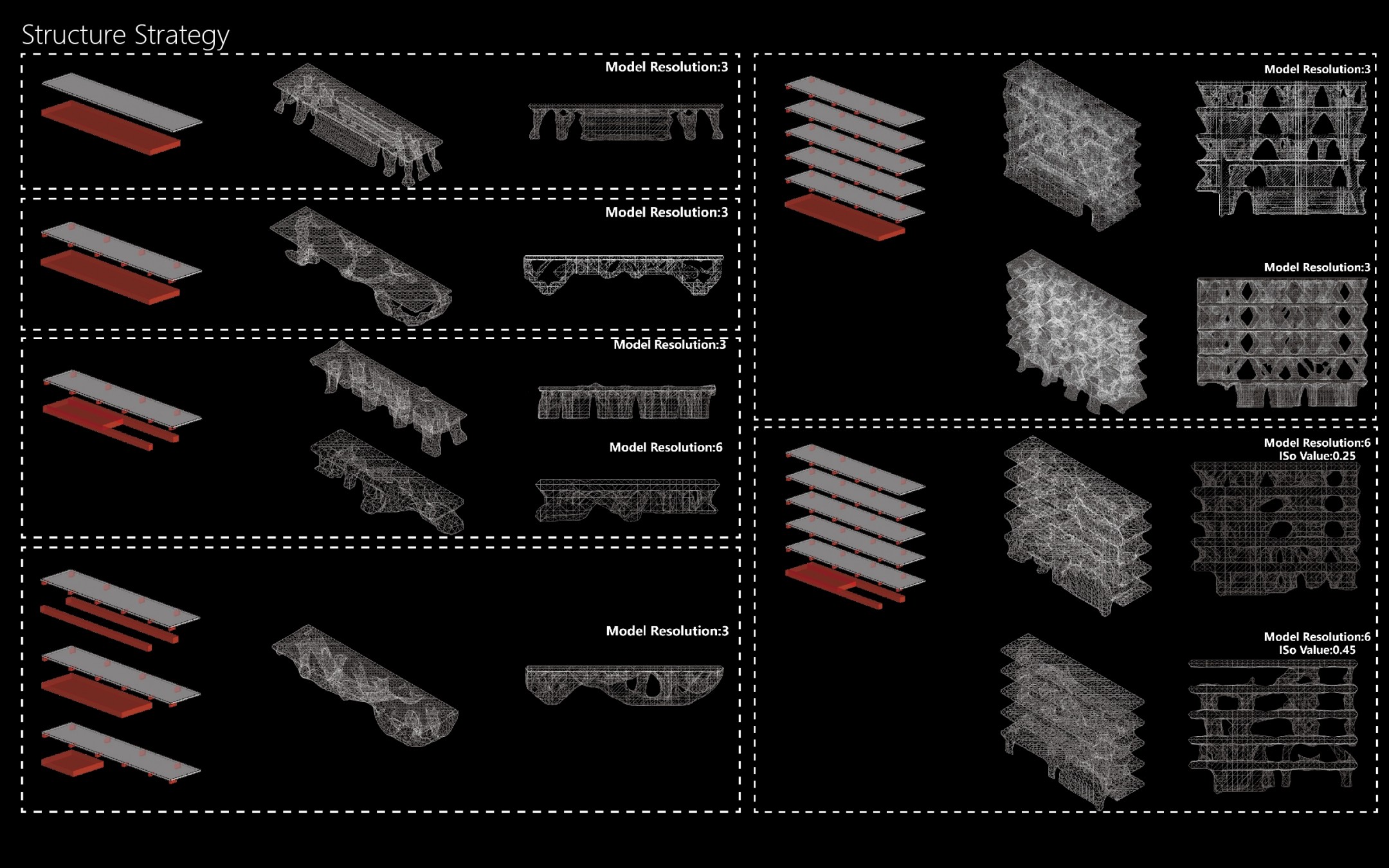 Structure Strategy

Model Resolution:3

Model Resolution:3

Model Resolution:3

Model Resolution:6

Model Resolution:3

Model Resolution:3

Model Resolution:3

Model Resolution:6
ISo Value:0.25

Model Resolution:6
ISo Value:0.45