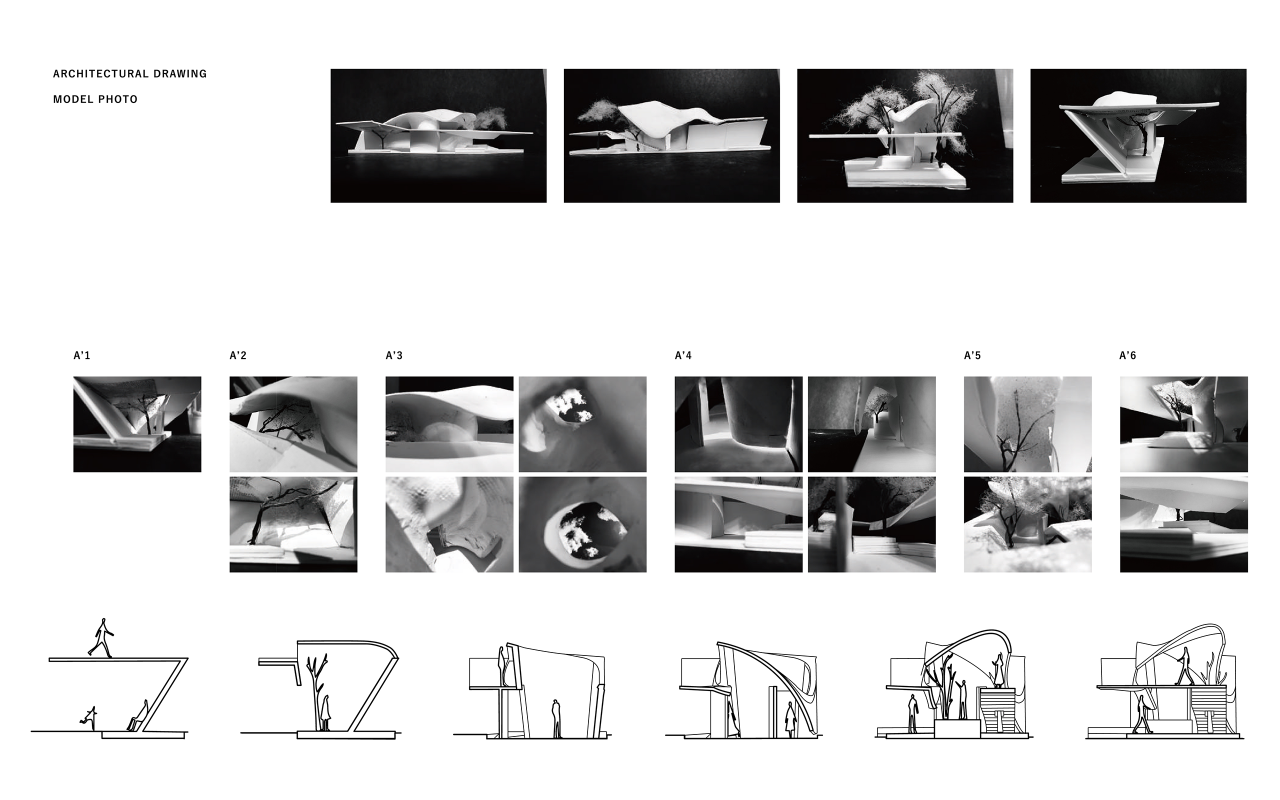 ARCHITECTURAL DRAWING
MODEL PHOTO

A'1

A'2

A'3

A'4

A'5

A'6