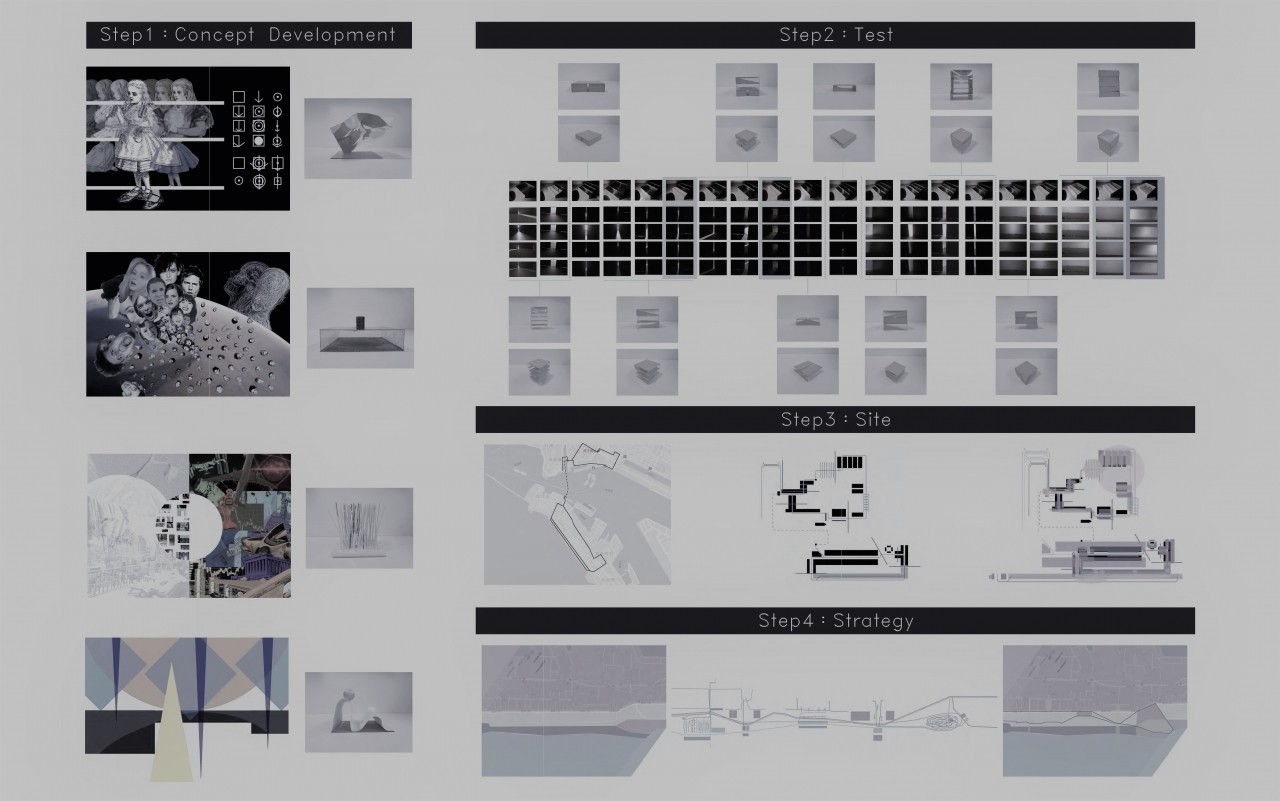 Step1 : Concept Development

Step2 : Test

Step3 : Site

Step4 : Strategy