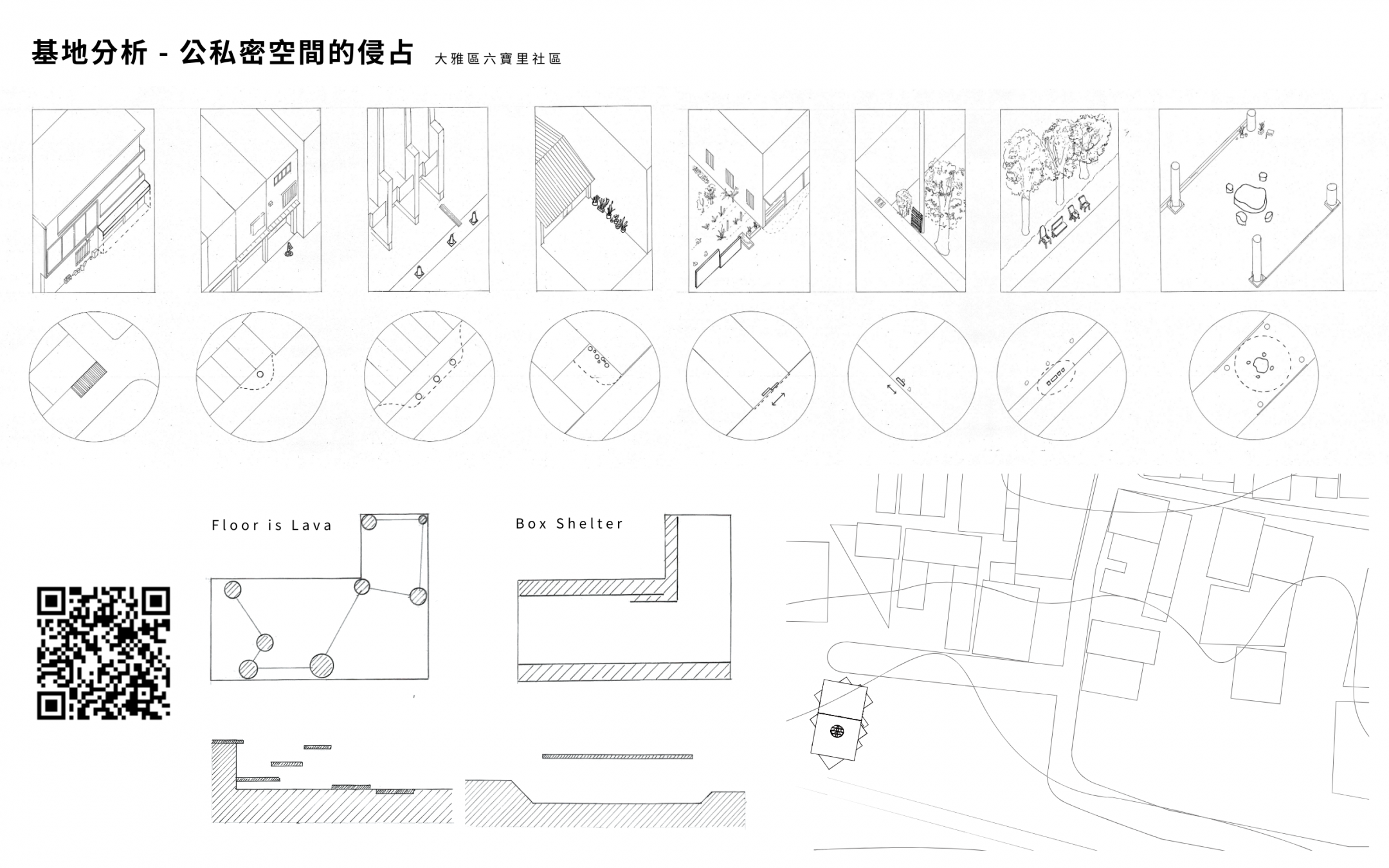 基地分析 - 公私密空間的侵占 大雅區六寶里社區

Floor is Lava

Box Shelter